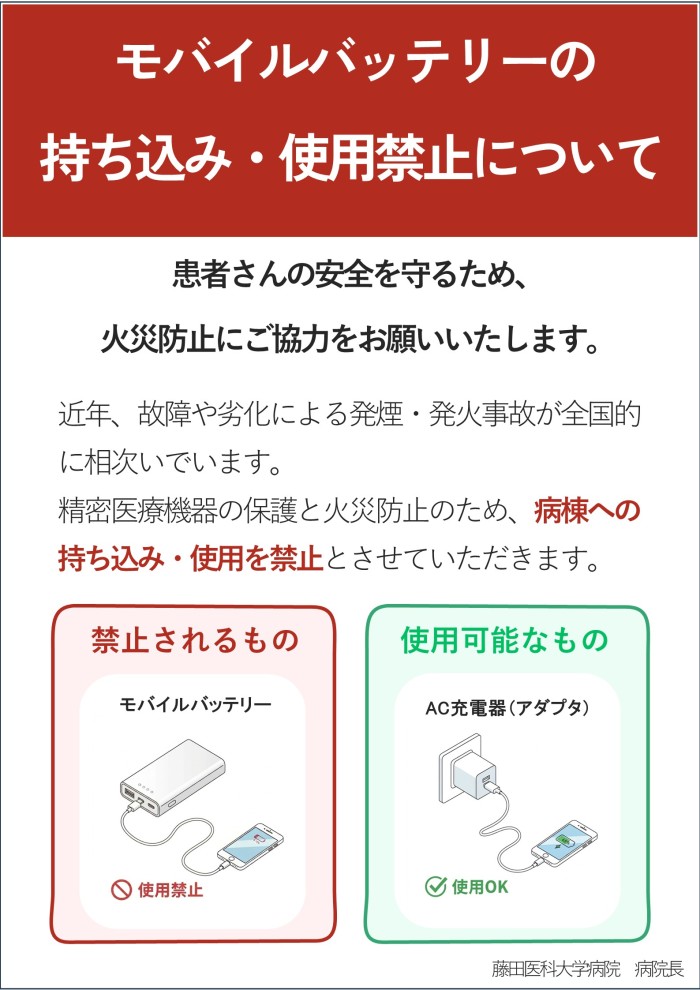 モバイルバッテリーの
持ち込み・使用禁止について

患者さんの安全を守るため、
火災防止にご協力をお願いいたします。

近年、故障や劣化による発煙・発火事故が全国的に相次いでいます。
精密医療機器の保護と火災防止のため、病棟への持ち込み・使用を禁止とさせていただきます。

禁止されるもの

モバイルバッテリー

使用禁止

使用可能なもの

AC充電器（アダプタ）

使用OK

藤田医科大学病院　病院長